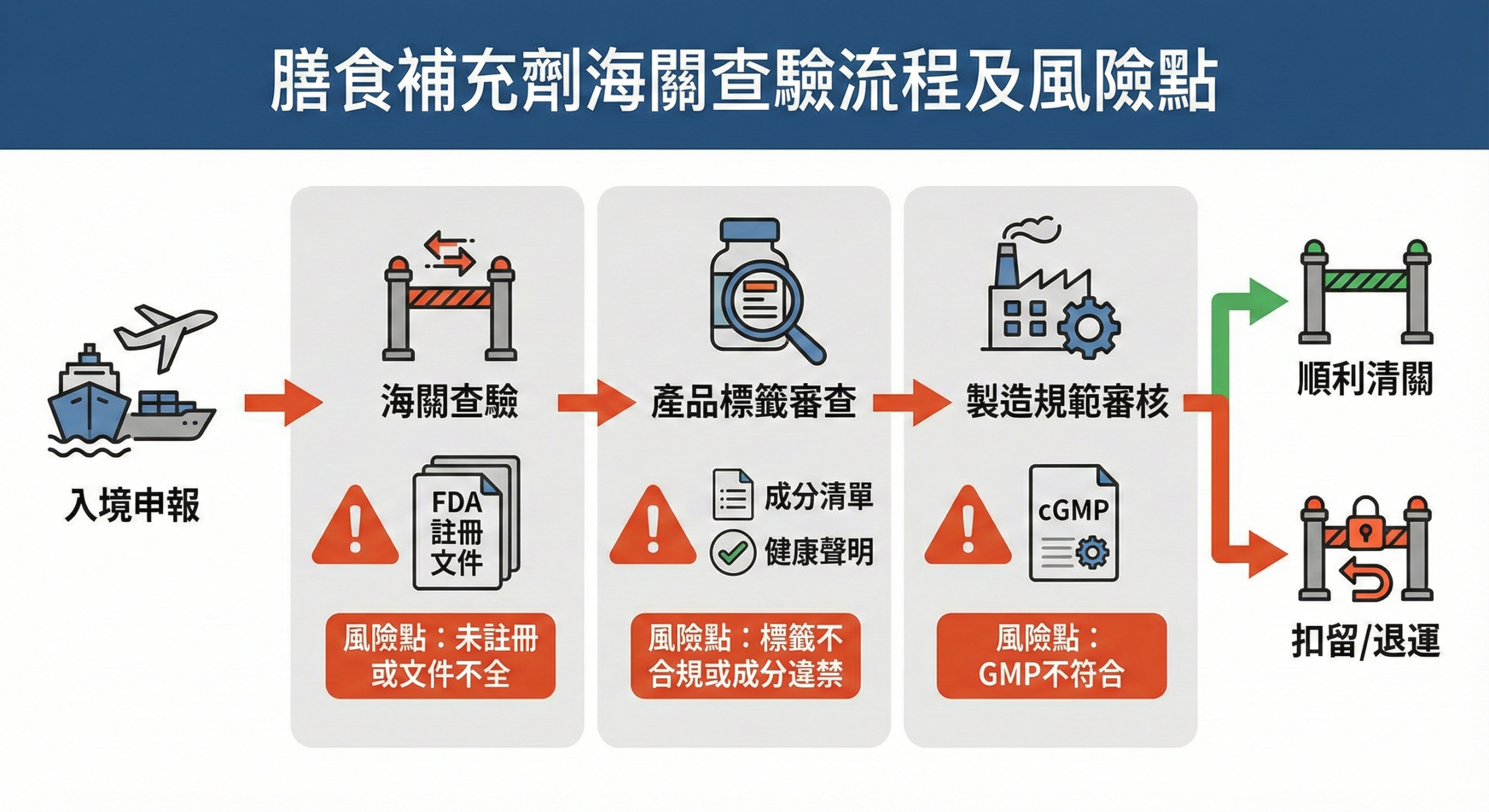 膳食補充劑海關查驗流程及風險點

入境申報

海關查驗

FDA 註冊 文件

風險點：未註冊或文件不全

產品標籤審查

成分清單

健康聲明

風險點：標籤不合規或成分違禁

製造規範審核

cGMP

風險點：GMP不符合

順利清關

扣留/退運